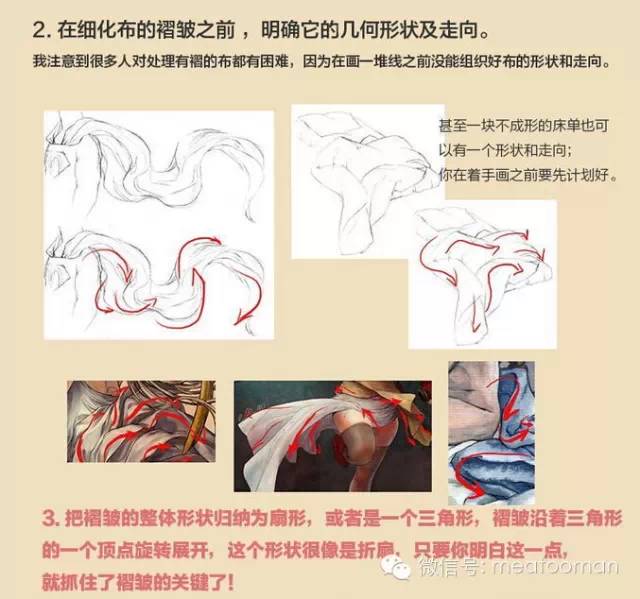 2. 在细化布的褶皱之前，明确它的几何形状及走向。

我注意到很多人对处理有褶的布都有困难，因为在画一堆线之前没能组织好布的形状和走向。

甚至一块不成形的床单也可以有一个形状和走向；你在着手画之前要先计划好。

3. 把褶皱的整体形状归纳为扇形，或者是一个三角形，褶皱沿着三角形的一个顶点旋转展开，这个形状很像是折扇，只要你明白这一点，就抓住了褶皱的关键了！

微信号: meatooman